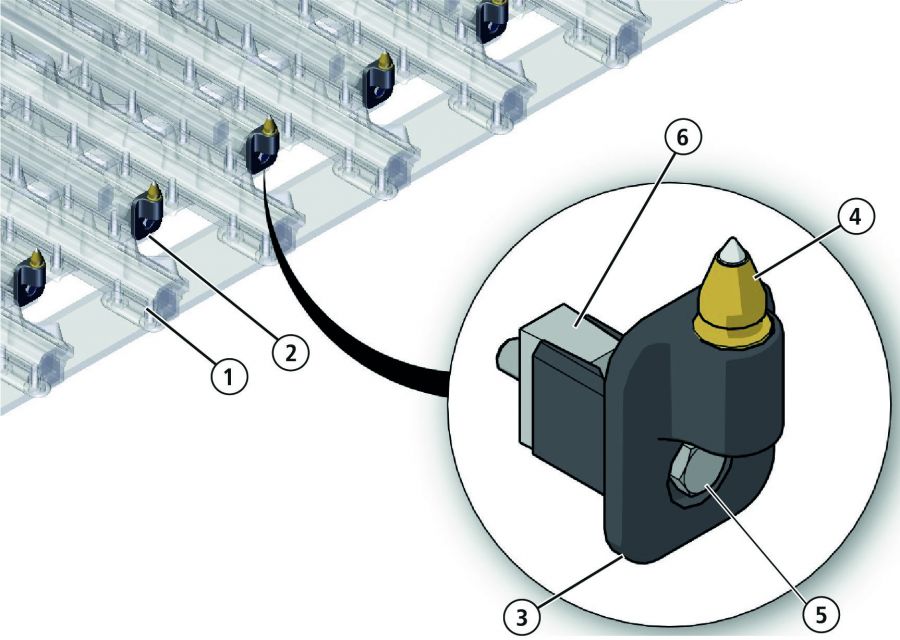 6
4
2
1
3
5